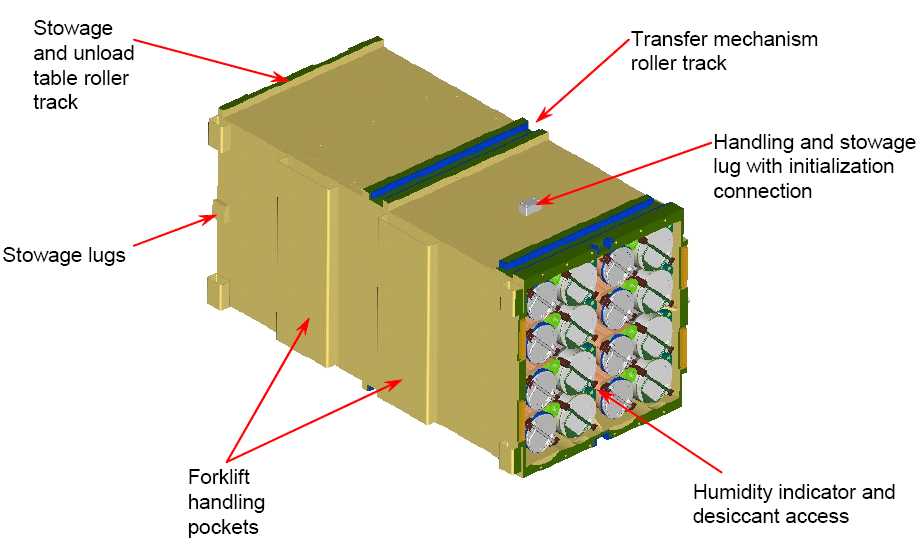 Stowage and unload table roller track

Transfer mechanism roller track

Handling and stowage lug with initialization connection

Stowage lugs

Forklift handling pockets

Humidity indicator and desiccant access